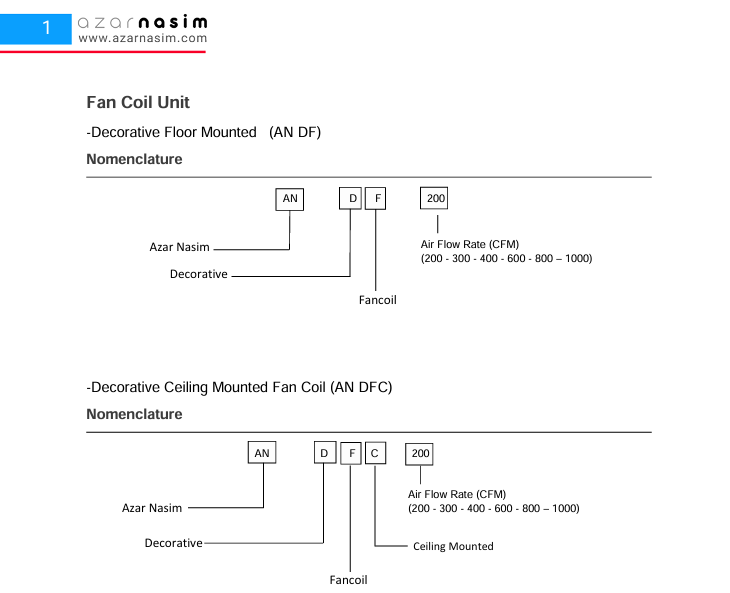 1 azarnasim
www.azarnasim.com

Fan Coil Unit

-Decorative Floor Mounted (AN DF)

Nomenclature

AN D F 200

Azar Nasim

Decorative

Fancoil

Air Flow Rate (CFM)
(200 - 300 - 400 - 600 - 800 – 1000)

-Decorative Ceiling Mounted Fan Coil (AN DFC)

Nomenclature

AN D F C 200

Azar Nasim

Decorative

Fancoil

Ceiling Mounted

Air Flow Rate (CFM)
(200 - 300 - 400 - 600 - 800 – 1000)