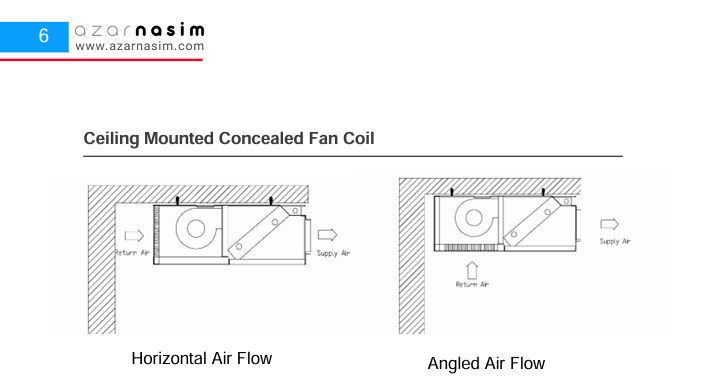 6
azarnasim
www.azarnasim.com

Ceiling Mounted Concealed Fan Coil

Return Air

Supply Air

Supply Air

Return Air

Horizontal Air Flow

Angled Air Flow